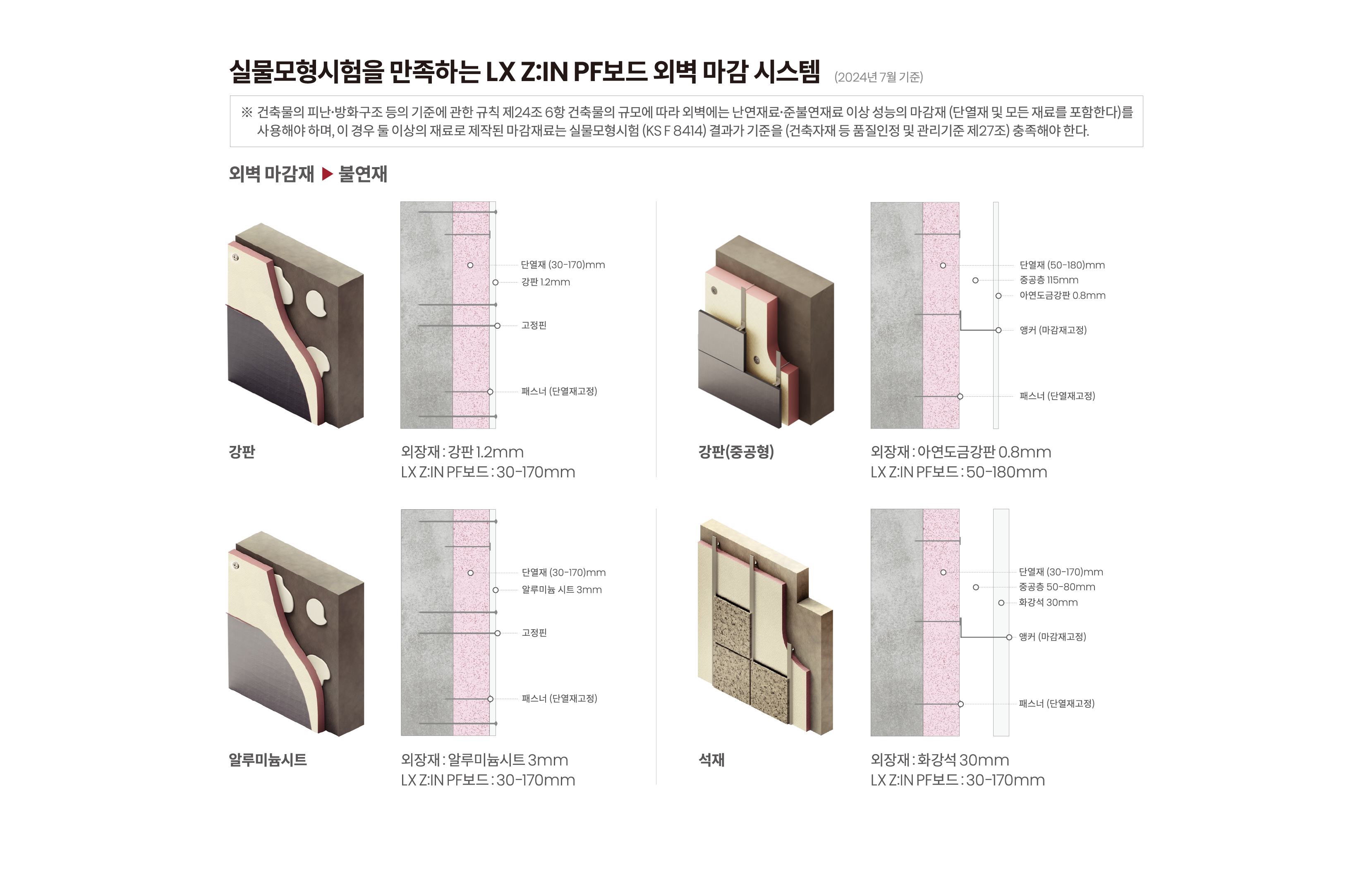 실물모형시험을 만족하는 LX Z:IN PF보드 외벽 마감 시스템 (2024년 7월 기준)

※ 건축물의 피난·방화구조 등의 기준에 관한 규칙 제24조 6항 건축물의 규모에 따라 외벽에는 난연재료·준불연재료 이상 성능의 마감재 (단열재 및 모든 재료를 포함한다)를 사용해야 하며, 이 경우 둘 이상의 재료로 제작된 마감재료는 실물모형시험 (KS F 8414) 결과가 기준을 (건축자재 등 품질인정 및 관리기준 제27조) 충족해야 한다.

외벽 마감재 ▶ 불연재

단열재 (30-170)mm
강판 1.2mm
고정핀
패스너 (단열재고정)

강판

외장재 : 강판 1.2mm
LX Z:IN PF보드 : 30-170mm

단열재 (50-180)mm
중공층 115mm
아연도금강판 0.8mm
앵커 (마감재고정)
패스너 (단열재고정)

강판(중공형)

외장재 : 아연도금강판 0.8mm
LX Z:IN PF보드 : 50-180mm

단열재 (30-170)mm
알루미늄 시트 3mm
고정핀
패스너 (단열재고정)

알루미늄시트

외장재 : 알루미늄시트 3mm
LX Z:IN PF보드 : 30-170mm

단열재 (30-170)mm
중공층 50-80mm
화강석 30mm
앵커 (마감재고정)
패스너 (단열재고정)

석재

외장재 : 화강석 30mm
LX Z:IN PF보드 : 30-170mm