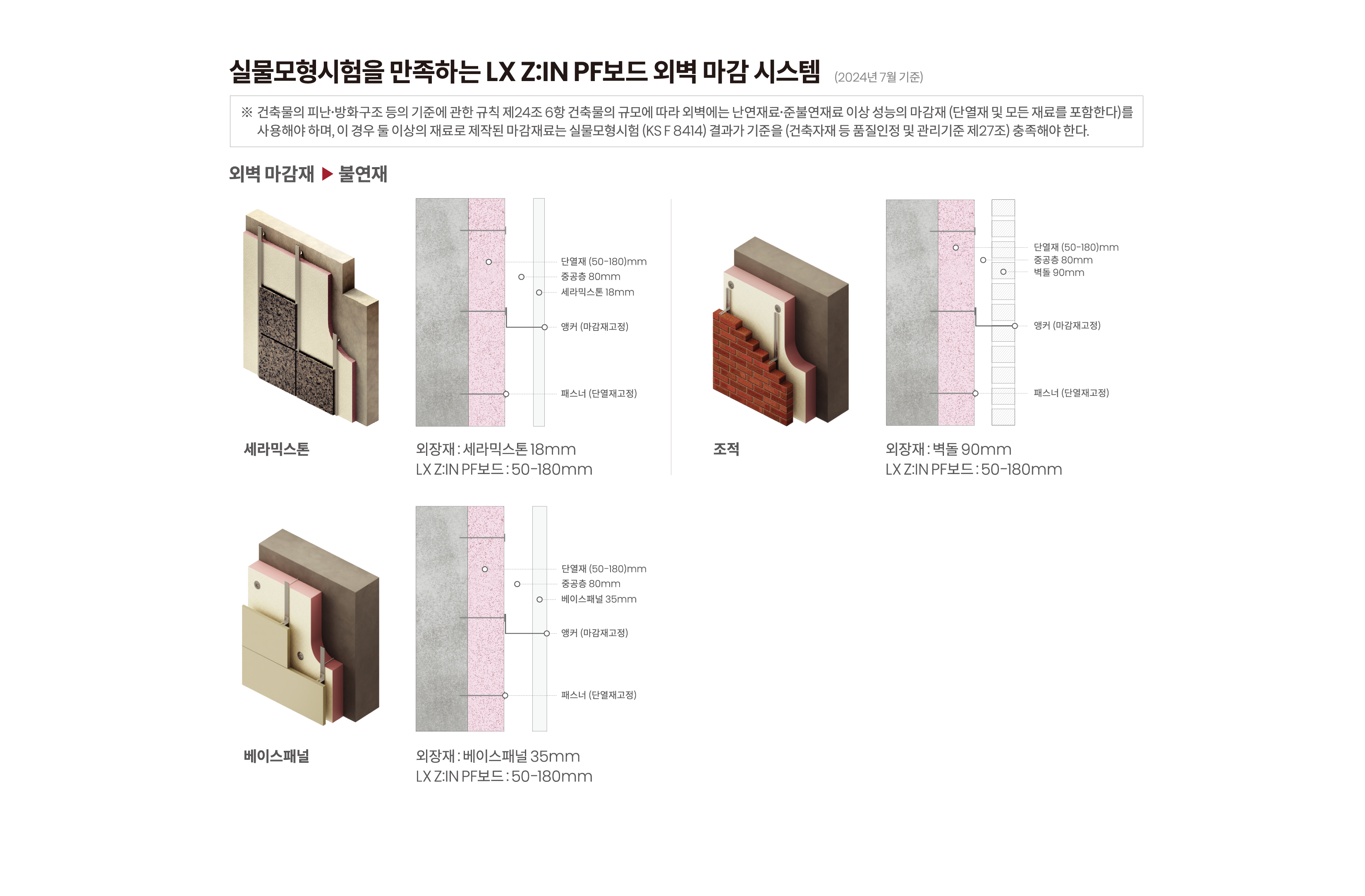 실물모형시험을 만족하는 LX Z:IN PF보드 외벽 마감 시스템 (2024년 7월 기준)

※ 건축물의 피난·방화구조 등의 기준에 관한 규칙 제24조 6항 건축물의 규모에 따라 외벽에는 난연재료·준불연재료 이상 성능의 마감재 (단열재 및 모든 재료를 포함한다)를 사용해야 하며, 이 경우 둘 이상의 재료로 제작된 마감재료는 실물모형시험 (KS F 8414) 결과가 기준을 (건축자재 등 품질인정 및 관리기준 제27조) 충족해야 한다.

외벽 마감재 ▶ 불연재

단열재 (50-180)mm
중공층 80mm
세라믹스톤 18mm
앵커 (마감재고정)
패스너 (단열재고정)

세라믹스톤

외장재 : 세라믹스톤 18mm
LX Z:IN PF보드 : 50-180mm

단열재 (50-180)mm
중공층 80mm
벽돌 90mm
앵커 (마감재고정)
패스너 (단열재고정)

조적

외장재 : 벽돌 90mm
LX Z:IN PF보드 : 50-180mm

단열재 (50-180)mm
중공층 80mm
베이스패널 35mm
앵커 (마감재고정)
패스너 (단열재고정)

베이스패널

외장재 : 베이스패널 35mm
LX Z:IN PF보드 : 50-180mm