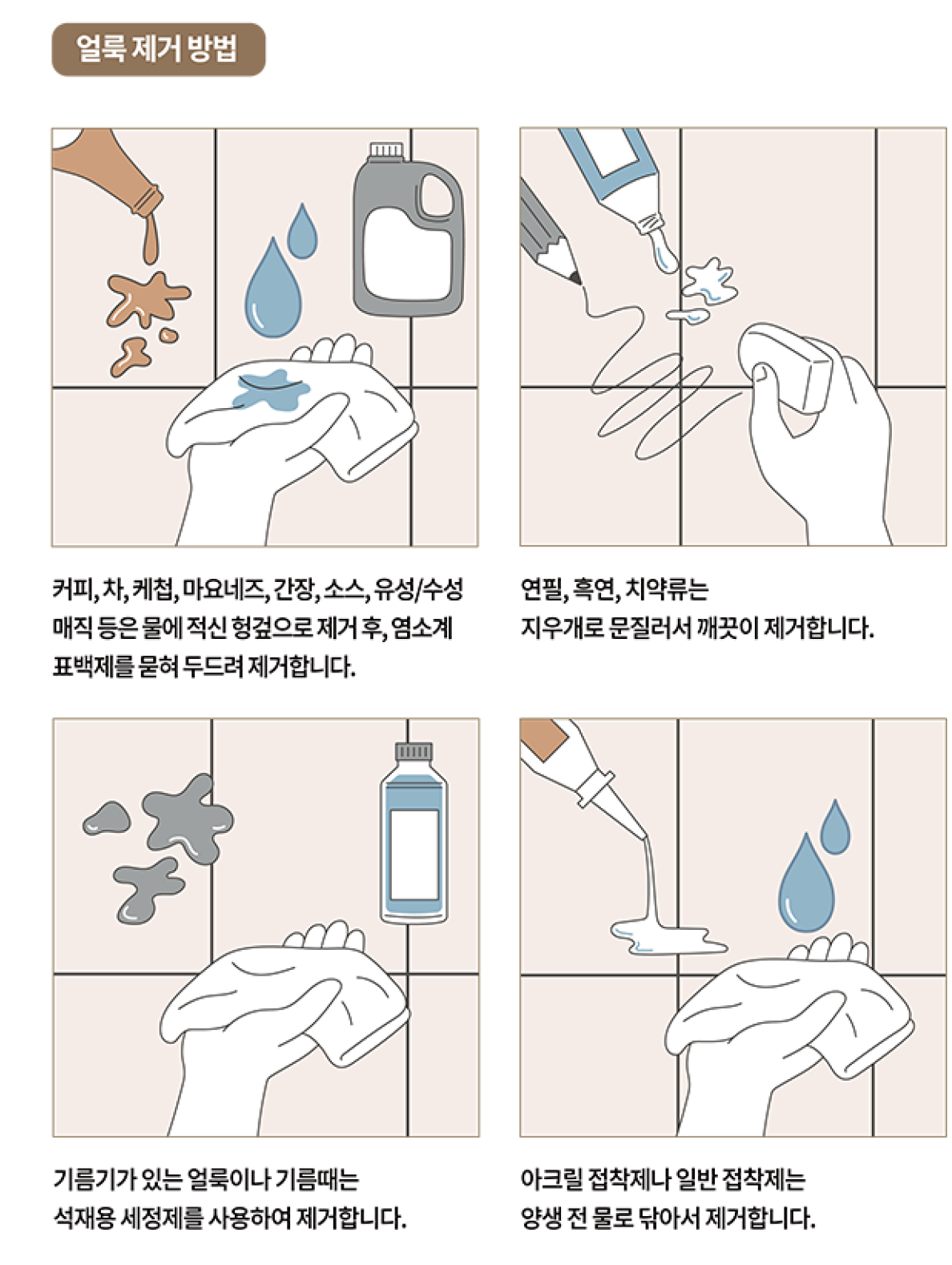 얼룩 제거 방법

커피, 차, 케첩, 마요네즈, 간장, 소스, 유성/수성 매직 등은 물에 적신 헝겊으로 제거 후, 염소계 표백제를 묻혀 두드려 제거합니다.

연필, 흑연, 치약류는 지우개로 문질러서 깨끗이 제거합니다.

기름기가 있는 얼룩이나 기름때는 석재용 세정제를 사용하여 제거합니다.

아크릴 접착제나 일반 접착제는 양생 전 물로 닦아서 제거합니다.