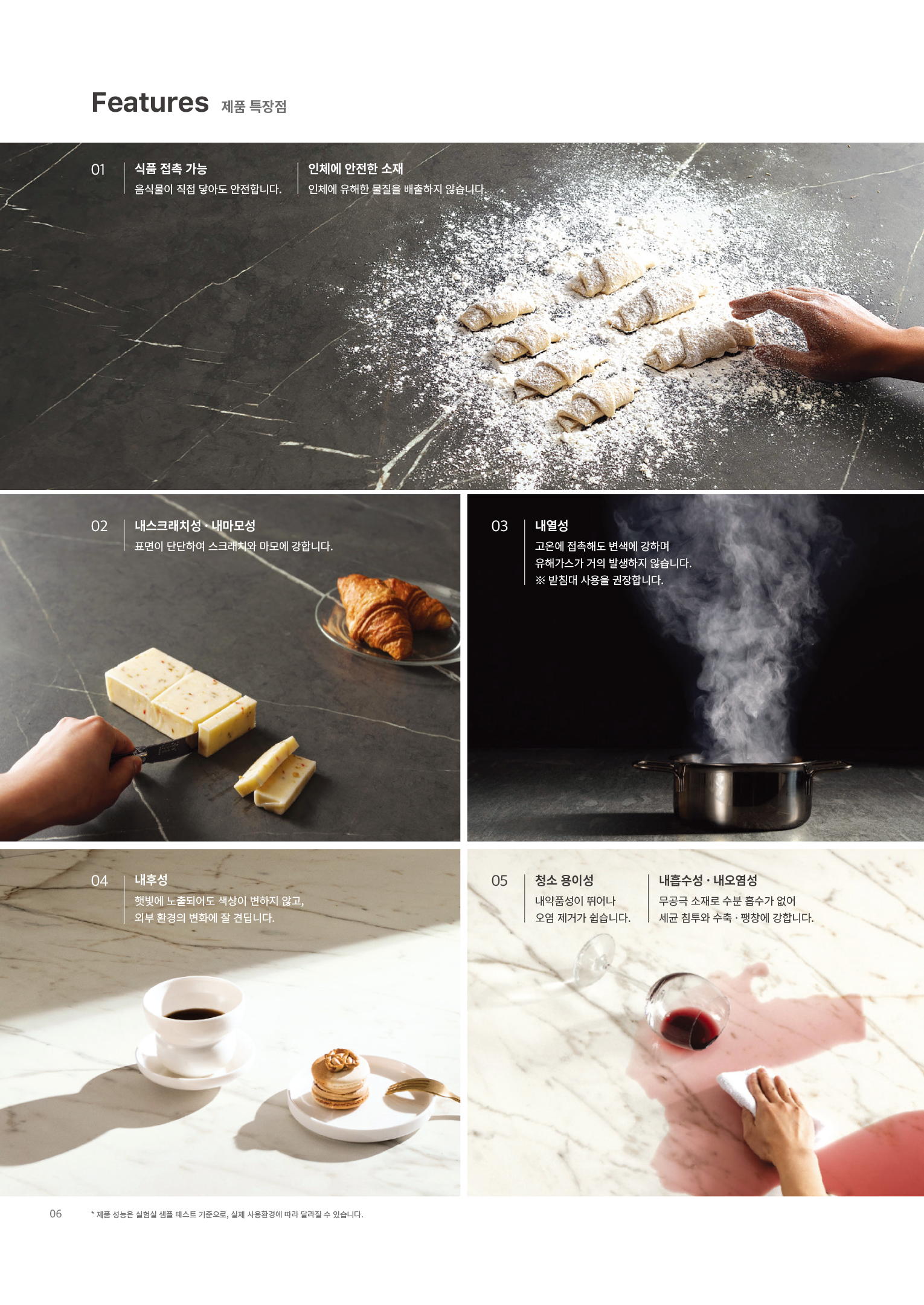 Features 제품 특장점

01

식품 접촉 가능
음식물이 직접 닿아도 안전합니다.

인체에 안전한 소재
인체에 유해한 물질을 배출하지 않습니다.

02

내스크래치성 · 내마모성
표면이 단단하여 스크래치와 마모에 강합니다.

03

내열성
고온에 접촉해도 변색에 강하며
유해가스가 거의 발생하지 않습니다.
※ 받침대 사용을 권장합니다.

04

내후성
햇빛에 노출되어도 색상이 변하지 않고,
외부 환경의 변화에 잘 견딥니다.

05

청소 용이성
내약품성이 뛰어나
오염 제거가 쉽습니다.

내흡수성 · 내오염성
무공극 소재로 수분 흡수가 없어
세균 침투와 수축 · 팽창에 강합니다.

06

* 제품 성능은 실험실 샘플 테스트 기준으로, 실제 사용환경에 따라 달라질 수 있습니다.