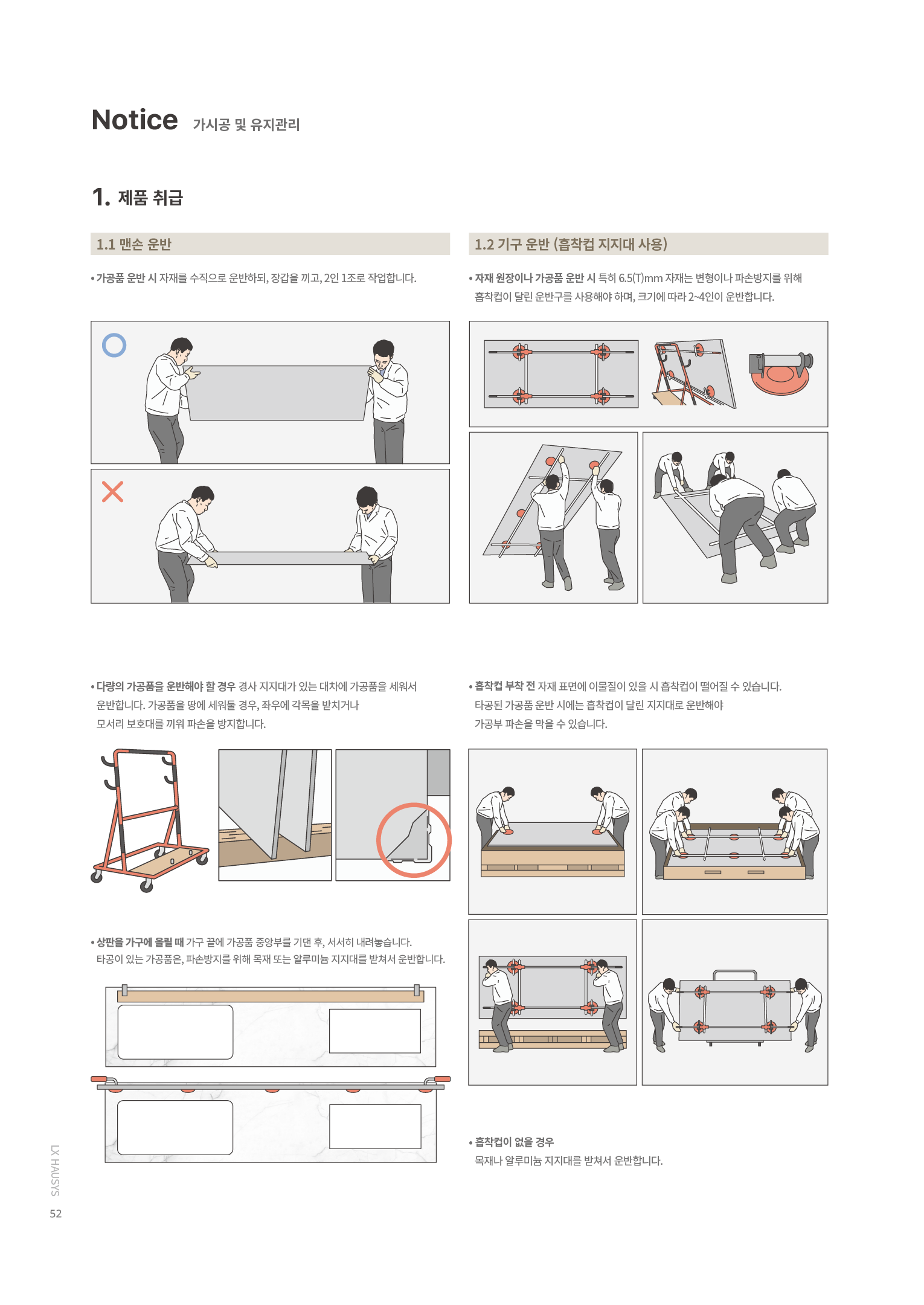 Notice 가시공 및 유지관리

1. 제품 취급

1.1 맨손 운반

• 가공품 운반 시 자재를 수직으로 운반하되, 장갑을 끼고, 2인 1조로 작업합니다.

• 다량의 가공품을 운반해야 할 경우 경사 지지대가 있는 대차에 가공품을 세워서 운반합니다. 가공품을 땅에 세워둘 경우, 좌우에 각목을 받치거나 모서리 보호대를 끼워 파손을 방지합니다.

• 상판을 가구에 올릴 때 가구 끝에 가공품 중앙부를 기댄 후, 서서히 내려놓습니다. 타공이 있는 가공품은, 파손방지를 위해 목재 또는 알루미늄 지지대를 받쳐서 운반합니다.

1.2 기구 운반 (흡착컵 지지대 사용)

• 자재 원장이나 가공품 운반 시 특히 6.5(T)mm 자재는 변형이나 파손방지를 위해 흡착컵이 달린 운반구를 사용해야 하며, 크기에 따라 2~4인이 운반합니다.

• 흡착컵 부착 전 자재 표면에 이물질이 있을 시 흡착컵이 떨어질 수 있습니다. 타공된 가공품 운반 시에는 흡착컵이 달린 지지대로 운반해야 가공부 파손을 막을 수 있습니다.

• 흡착컵이 없을 경우
목재나 알루미늄 지지대를 받쳐서 운반합니다.

LX HAUSYS
52