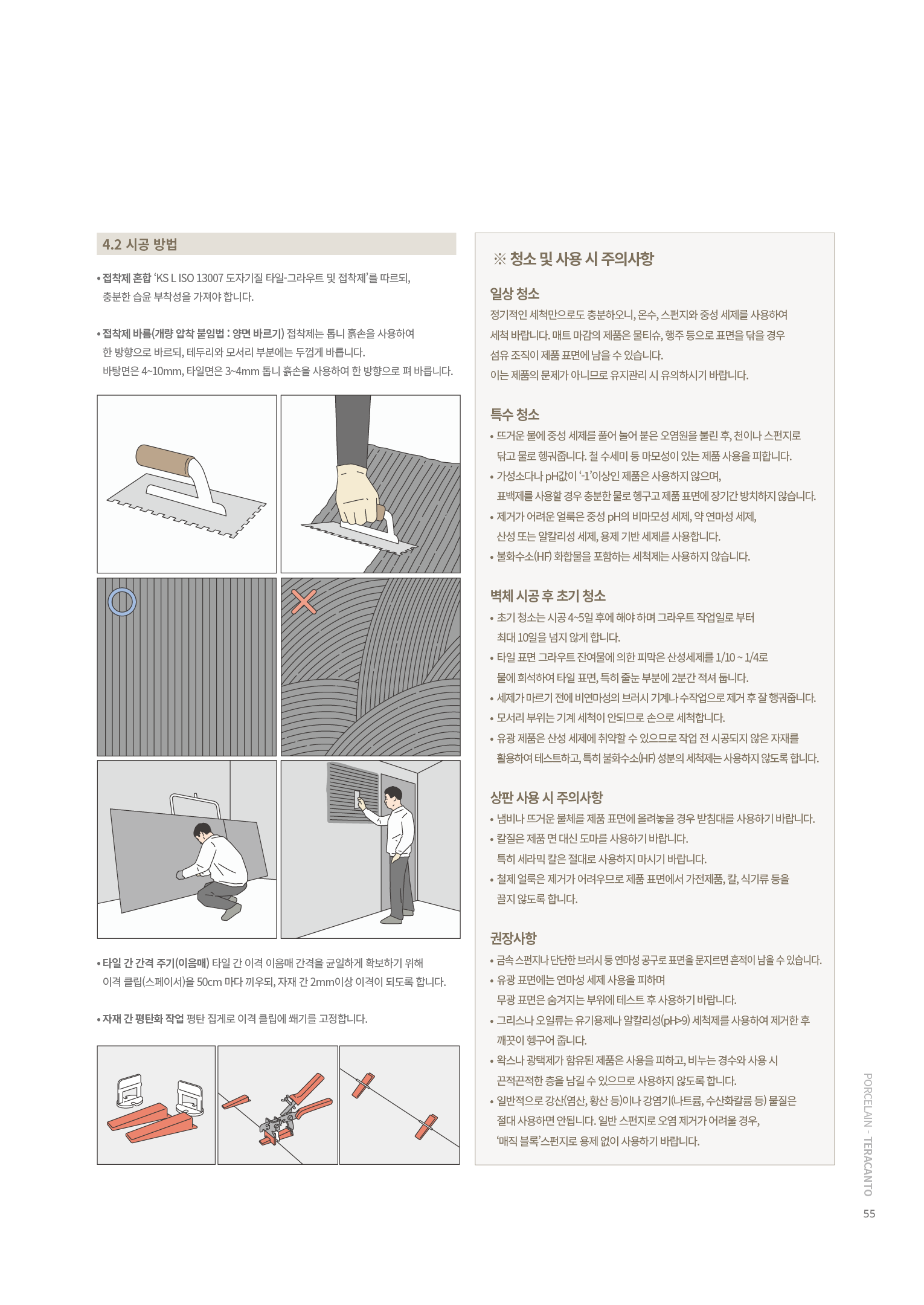 4.2 시공 방법

• 접착제 혼합 'KS L ISO 13007 도자기질 타일-그라우트 및 접착제'를 따르되, 충분한 습윤 부착성을 가져야 합니다.

• 접착제 바름(개량 압착 붙임법 : 양면 바르기) 접착제는 톱니 흙손을 사용하여 한 방향으로 바르되, 테두리와 모서리 부분에는 두껍게 바릅니다. 바탕면은 4~10mm, 타일면은 3~4mm 톱니 흙손을 사용하여 한 방향으로 펴 바릅니다.

• 타일 간 간격 주기(이음매) 타일 간 이격 이음매 간격을 균일하게 확보하기 위해 이격 클립(스페이서)을 50cm 마다 끼우되, 자재 간 2mm이상 이격이 되도록 합니다.

• 자재 간 평탄화 작업 평탄 집게로 이격 클립에 쐐기를 고정합니다.

※ 청소 및 사용 시 주의사항

일상 청소
정기적인 세척만으로도 충분하오니, 온수, 스펀지와 중성 세제를 사용하여 세척 바랍니다. 매트 마감의 제품은 물티슈, 행주 등으로 표면을 닦을 경우 섬유 조직이 제품 표면에 남을 수 있습니다. 이는 제품의 문제가 아니므로 유지관리 시 유의하시기 바랍니다.

특수 청소
• 뜨거운 물에 중성 세제를 풀어 눌어 붙은 오염원을 불린 후, 천이나 스펀지로 닦고 물로 헹궈줍니다. 철 수세미 등 마모성이 있는 제품 사용을 피합니다.
• 가성소다나 pH값이 '-1'이상인 제품은 사용하지 않으며, 표백제를 사용할 경우 충분한 물로 헹구고 제품 표면에 장기간 방치하지 않습니다.
• 제거가 어려운 얼룩은 중성 pH의 비마모성 세제, 약 연마성 세제, 산성 또는 알칼리성 세제, 용제 기반 세제를 사용합니다.
• 불화수소(HF) 화합물을 포함하는 세척제는 사용하지 않습니다.

벽체 시공 후 초기 청소
• 초기 청소는 시공 4~5일 후에 해야 하며 그라우트 작업일로 부터 최대 10일을 넘지 않게 합니다.
• 타일 표면 그라우트 잔여물에 의한 피막은 산성세제를 1/10 ~ 1/4로 물에 희석하여 타일 표면, 특히 줄눈 부분에 2분간 적셔 둡니다.
• 세제가 마르기 전에 비연마성의 브러시 기계나 수작업으로 제거 후 잘 헹궈줍니다.
• 모서리 부위는 기계 세척이 안되므로 손으로 세척합니다.
• 유광 제품은 산성 세제에 취약할 수 있으므로 작업 전 시공되지 않은 자재를 활용하여 테스트하고, 특히 불화수소(HF) 성분의 세척제는 사용하지 않도록 합니다.

상판 사용 시 주의사항
• 냄비나 뜨거운 물체를 제품 표면에 올려놓을 경우 받침대를 사용하기 바랍니다.
• 칼질은 제품 면 대신 도마를 사용하기 바랍니다. 특히 세라믹 칼은 절대로 사용하지 마시기 바랍니다.
• 철제 얼룩은 제거가 어려우므로 제품 표면에서 가전제품, 칼, 식기류 등을 끌지 않도록 합니다.

권장사항
• 금속 스펀지나 단단한 브러시 등 연마성 공구로 표면을 문지르면 흔적이 남을 수 있습니다.
• 유광 표면에는 연마성 세제 사용을 피하며 무광 표면은 숨겨지는 부위에 테스트 후 사용하기 바랍니다.
• 그리스나 오일류는 유기용제나 알칼리성(pH>9) 세척제를 사용하여 제거한 후 깨끗이 헹구어 줍니다.
• 왁스나 광택제가 함유된 제품은 사용을 피하고, 비누는 경수와 사용 시 끈적끈적한 층을 남길 수 있으므로 사용하지 않도록 합니다.
• 일반적으로 강산(염산, 황산 등)이나 강염기(나트륨, 수산화칼륨 등) 물질은 절대 사용하면 안됩니다. 일반 스펀지로 오염 제거가 어려울 경우, '매직 블록'스펀지로 용제 없이 사용하기 바랍니다.

PORCELAIN - TERACANTO
55